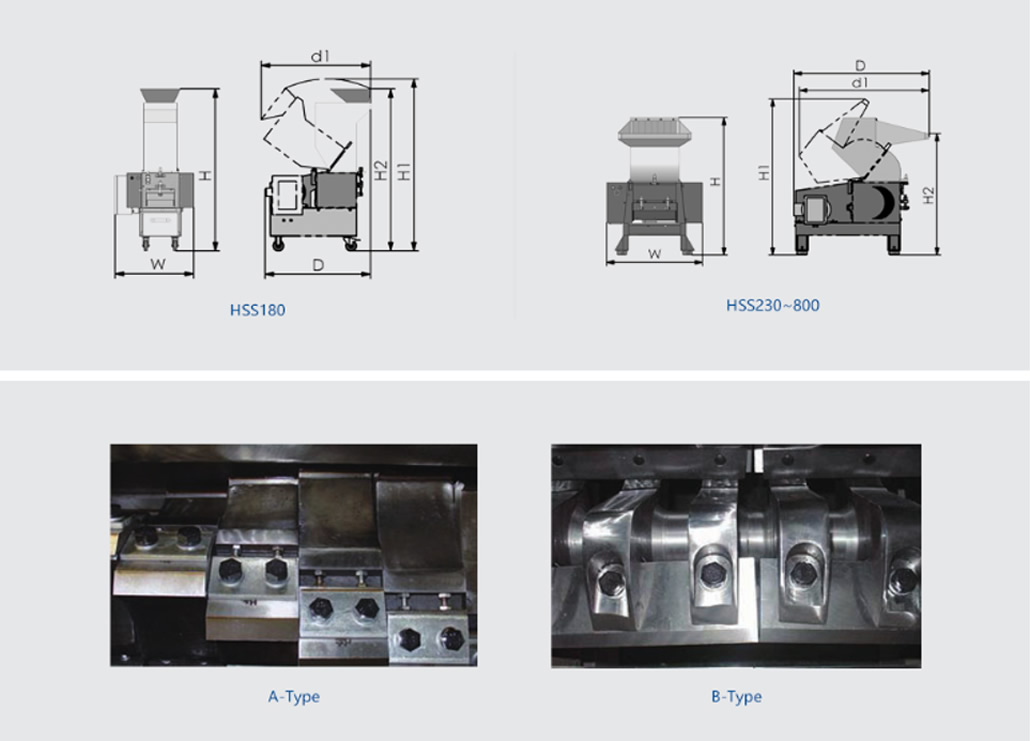 d1
H
H2
H1
W
D

HSS180

D
d1
H
H1
H2
W

HSS230~800

A-Type

B-Type